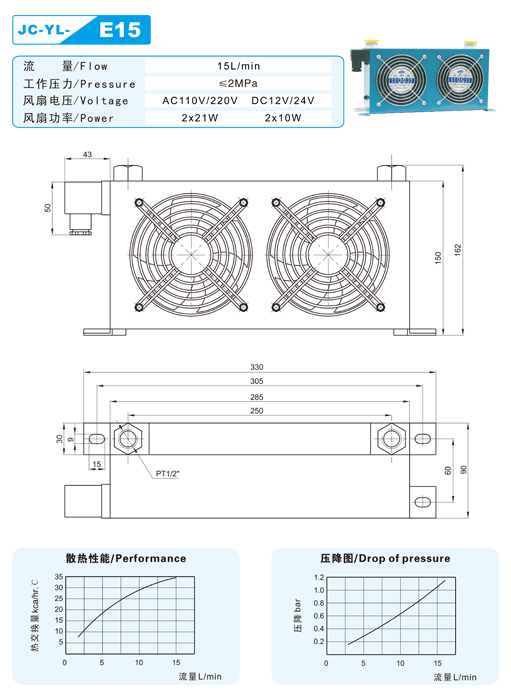 JC-YL- E15

| 流　量/Flow | 15L/min | |
|---|---|---|
| 工作压力/Pressure | ≤2MPa | |
| 风扇电压/Voltage | AC110V/220V | DC12V/24V |
| 风扇功率/Power | 2x21W | 2x10W |

43

50

150

162

330

305

285

250

30

9

15

PT1/2"

60

90

散热性能/Performance

热交换量kca/hr. C

35
30
25
20
15
10
5

0 5 10 15

流量L/min

压降图/Drop of pressure

压降 bar

1.2
1.0
0.8
0.6
0.4
0.2

0 5 10 15

流量L/min